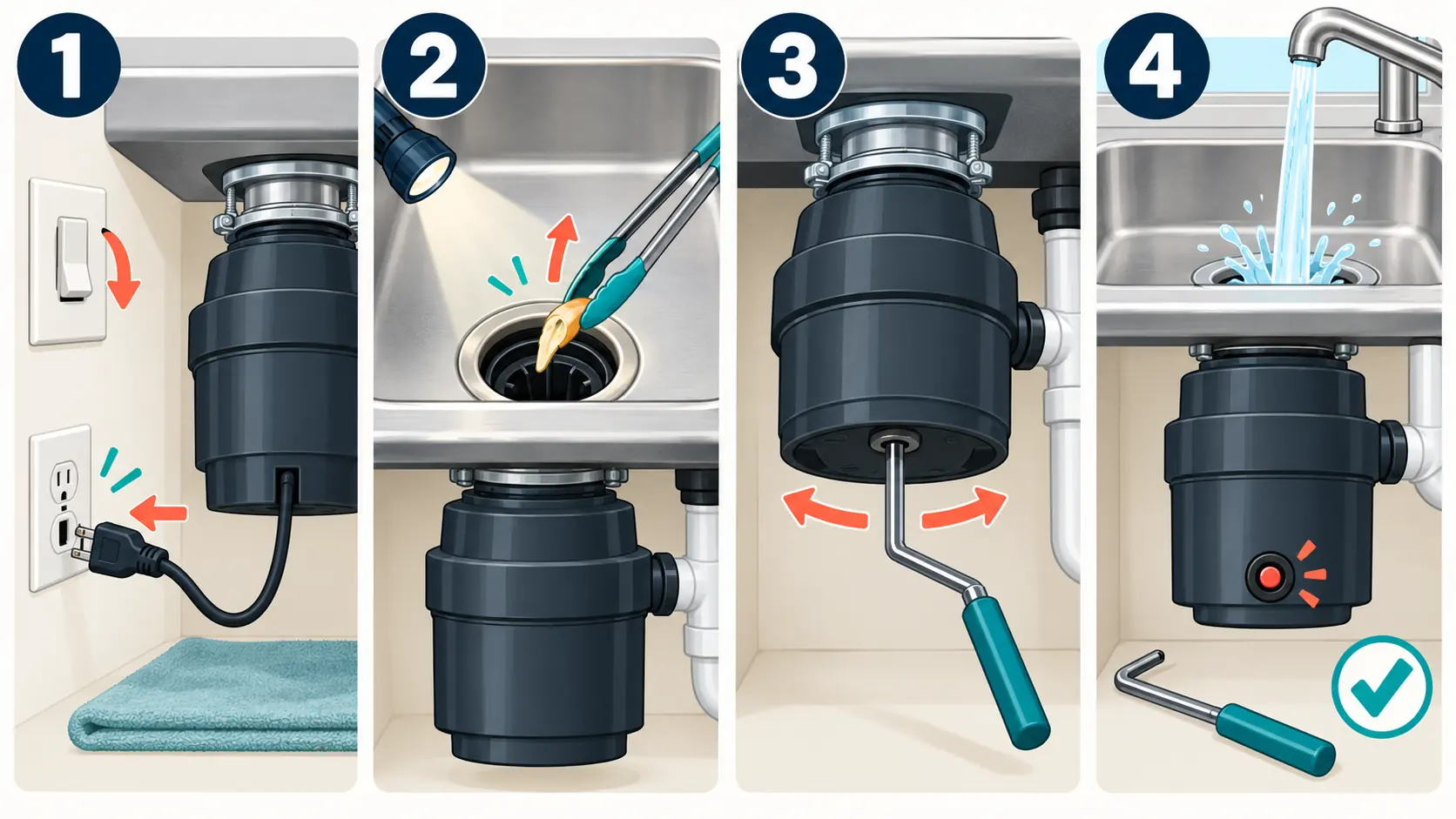 1

2

3

4