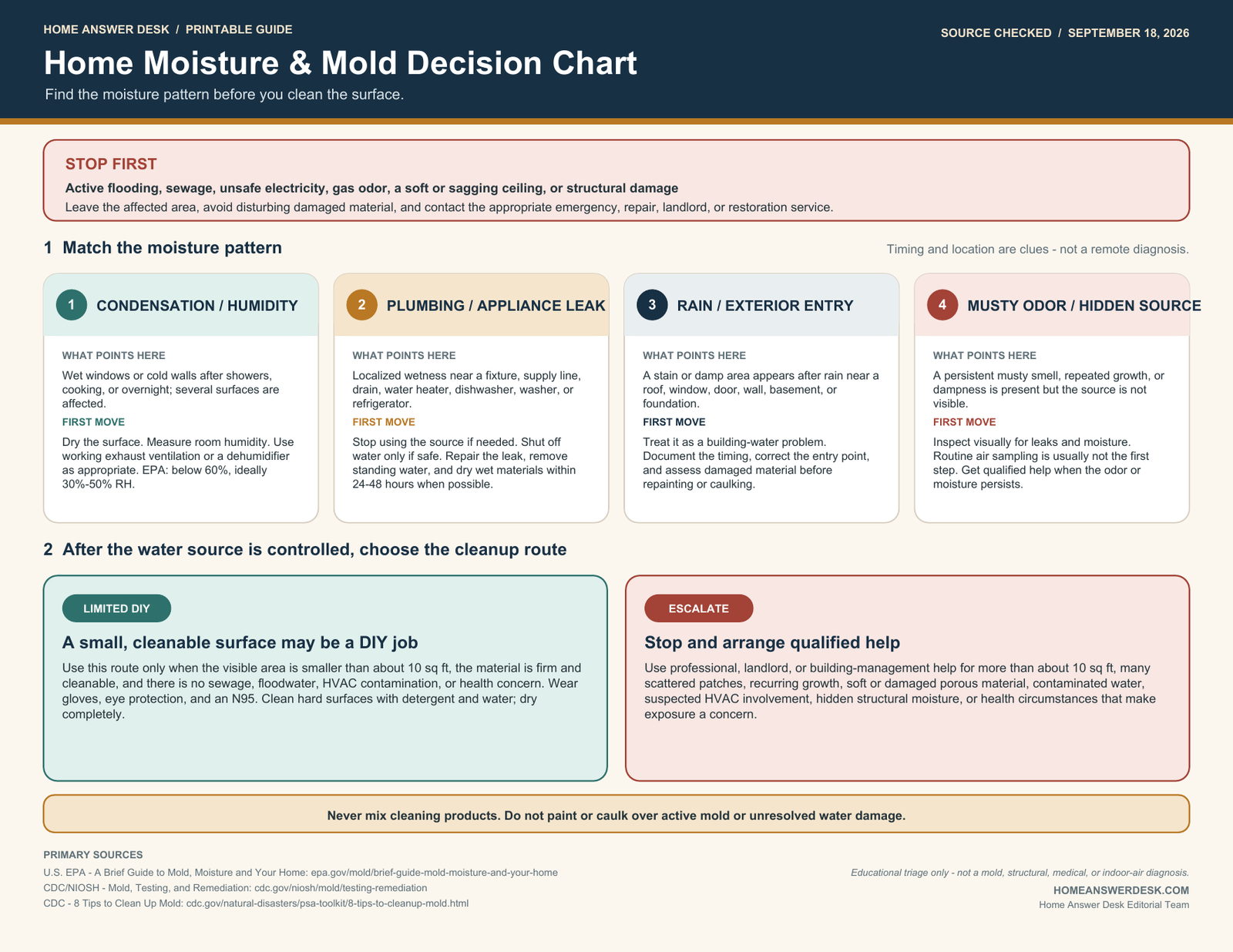 HOME ANSWER DESK / PRINTABLE GUIDE

SOURCE CHECKED / SEPTEMBER 18, 2026

Home Moisture & Mold Decision Chart

Find the moisture pattern before you clean the surface.

STOP FIRST

Active flooding, sewage, unsafe electricity, gas odor, a soft or sagging ceiling, or structural damage

Leave the affected area, avoid disturbing damaged material, and contact the appropriate emergency, repair, landlord, or restoration service.

1 Match the moisture pattern

Timing and location are clues - not a remote diagnosis.

1 CONDENSATION / HUMIDITY

WHAT POINTS HERE

Wet windows or cold walls after showers, cooking, or overnight; several surfaces are affected.

FIRST MOVE

Dry the surface. Measure room humidity. Use working exhaust ventilation or a dehumidifier as appropriate. EPA: below 60%, ideally 30%-50% RH.

2 PLUMBING / APPLIANCE LEAK

WHAT POINTS HERE

Localized wetness near a fixture, supply line, drain, water heater, dishwasher, washer, or refrigerator.

FIRST MOVE

Stop using the source if needed. Shut off water only if safe. Repair the leak, remove standing water, and dry wet materials within 24-48 hours when possible.

3 RAIN / EXTERIOR ENTRY

WHAT POINTS HERE

A stain or damp area appears after rain near a roof, window, door, wall, basement, or foundation.

FIRST MOVE

Treat it as a building-water problem. Document the timing, correct the entry point, and assess damaged material before repainting or caulking.

4 MUSTY ODOR / HIDDEN SOURCE

WHAT POINTS HERE

A persistent musty smell, repeated growth, or dampness is present but the source is not visible.

FIRST MOVE

Inspect visually for leaks and moisture. Routine air sampling is usually not the first step. Get qualified help when the odor or moisture persists.

2 After the water source is controlled, choose the cleanup route

LIMITED DIY

A small, cleanable surface may be a DIY job

Use this route only when the visible area is smaller than about 10 sq ft, the material is firm and cleanable, and there is no sewage, floodwater, HVAC contamination, or health concern. Wear gloves, eye protection, and an N95. Clean hard surfaces with detergent and water; dry completely.

ESCALATE

Stop and arrange qualified help

Use professional, landlord, or building-management help for more than about 10 sq ft, many scattered patches, recurring growth, soft or damaged porous material, contaminated water, suspected HVAC involvement, hidden structural moisture, or health circumstances that make exposure a concern.

Never mix cleaning products. Do not paint or caulk over active mold or unresolved water damage.

PRIMARY SOURCES

U.S. EPA - A Brief Guide to Mold, Moisture and Your Home: epa.gov/mold/brief-guide-mold-moisture-and-your-home

CDC/NIOSH - Mold, Testing, and Remediation: cdc.gov/niosh/mold/testing-remediation

CDC - 8 Tips to Clean Up Mold: cdc.gov/natural-disasters/psa-toolkit/8-tips-to-cleanup-mold.html

Educational triage only - not a mold, structural, medical, or indoor-air diagnosis.

HOMEANSWERDESK.COM

Home Answer Desk Editorial Team